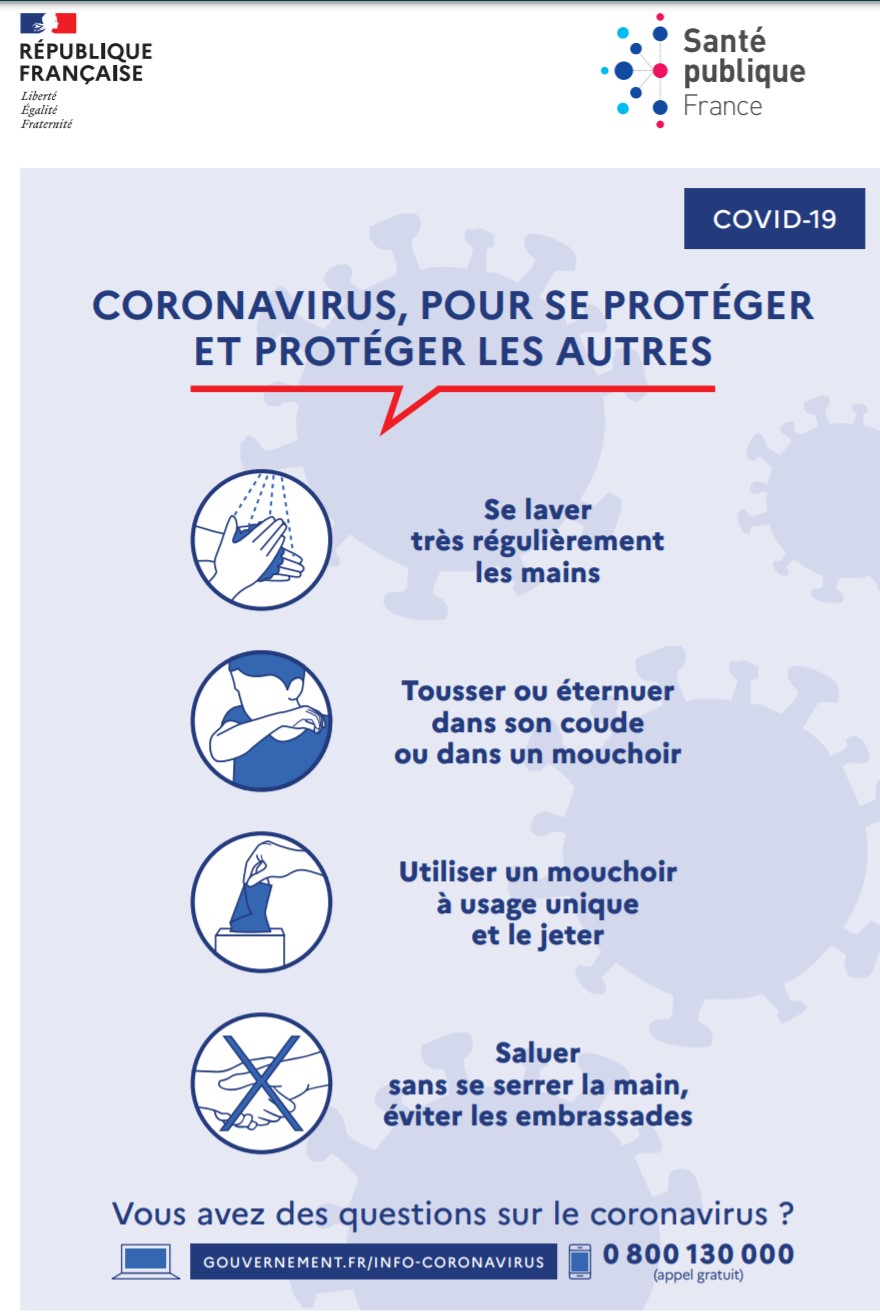 RÉPUBLIQUE FRANÇAISE
Liberté
Égalité
Fraternité

Santé publique France

COVID-19

CORONAVIRUS, POUR SE PROTÉGER ET PROTÉGER LES AUTRES

Se laver très régulièrement les mains

Tousser ou éternuer dans son coude ou dans un mouchoir

Utiliser un mouchoir à usage unique et le jeter

Saluer sans se serrer la main, éviter les embrassades

Vous avez des questions sur le coronavirus ?

GOUVERNEMENT.FR/INFO-CORONAVIRUS

0 800 130 000
(appel gratuit)